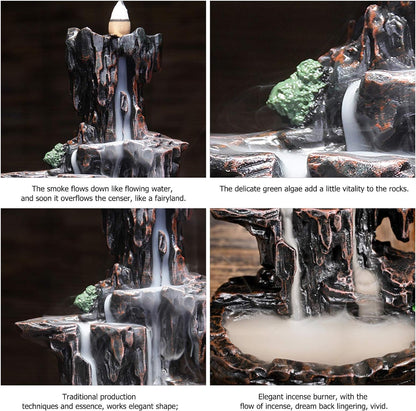 The smoke flows down like flowing water, and soon it overflows the censer, like a fairyland.

The delicate green algae add a little vitality to the rocks.

Traditional production techniques and essence, works elegant shape;

Elegant incense burner, with the flow of incense, dream back lingering, vivid.